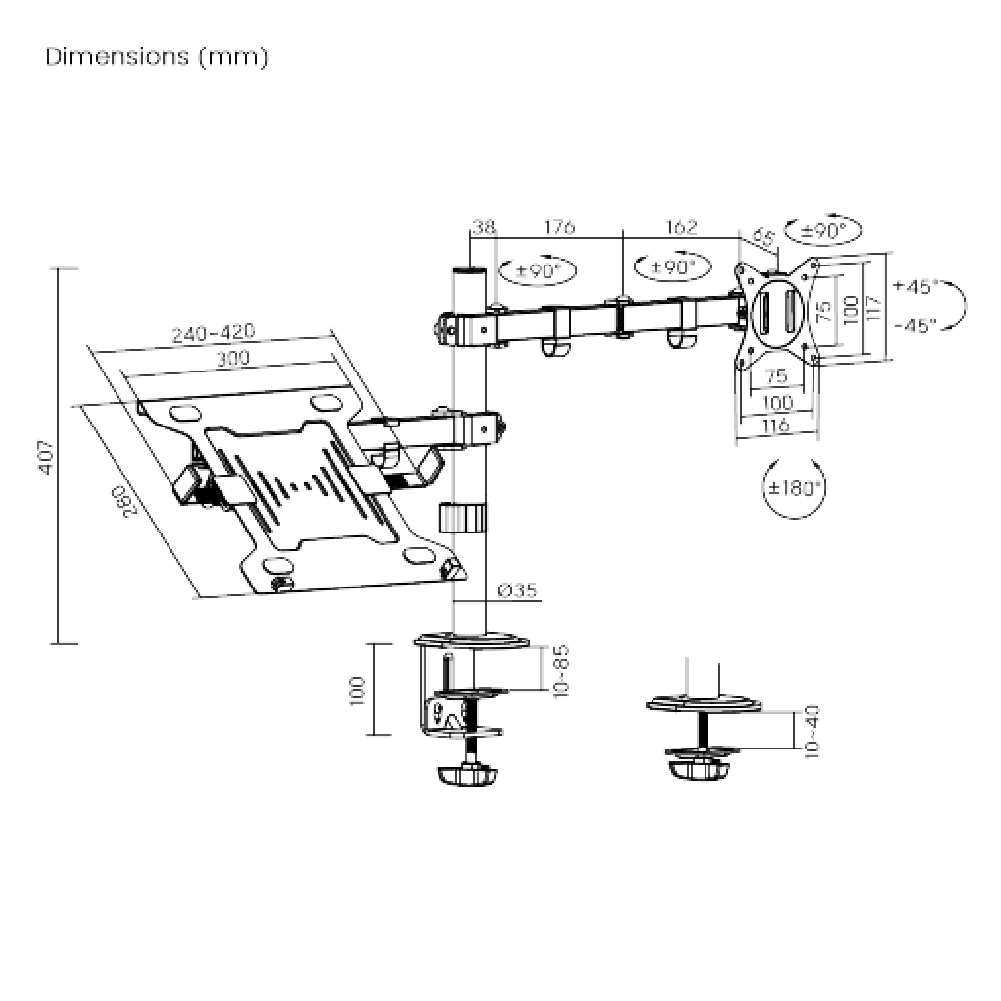 Dimensions (mm)

38
176
162
65
±90°
±90°
±90°
+45°
-45°
75
100
117
75
100
116
±180°
240-420
300
407
280
Ø35
100
10~85
10~40