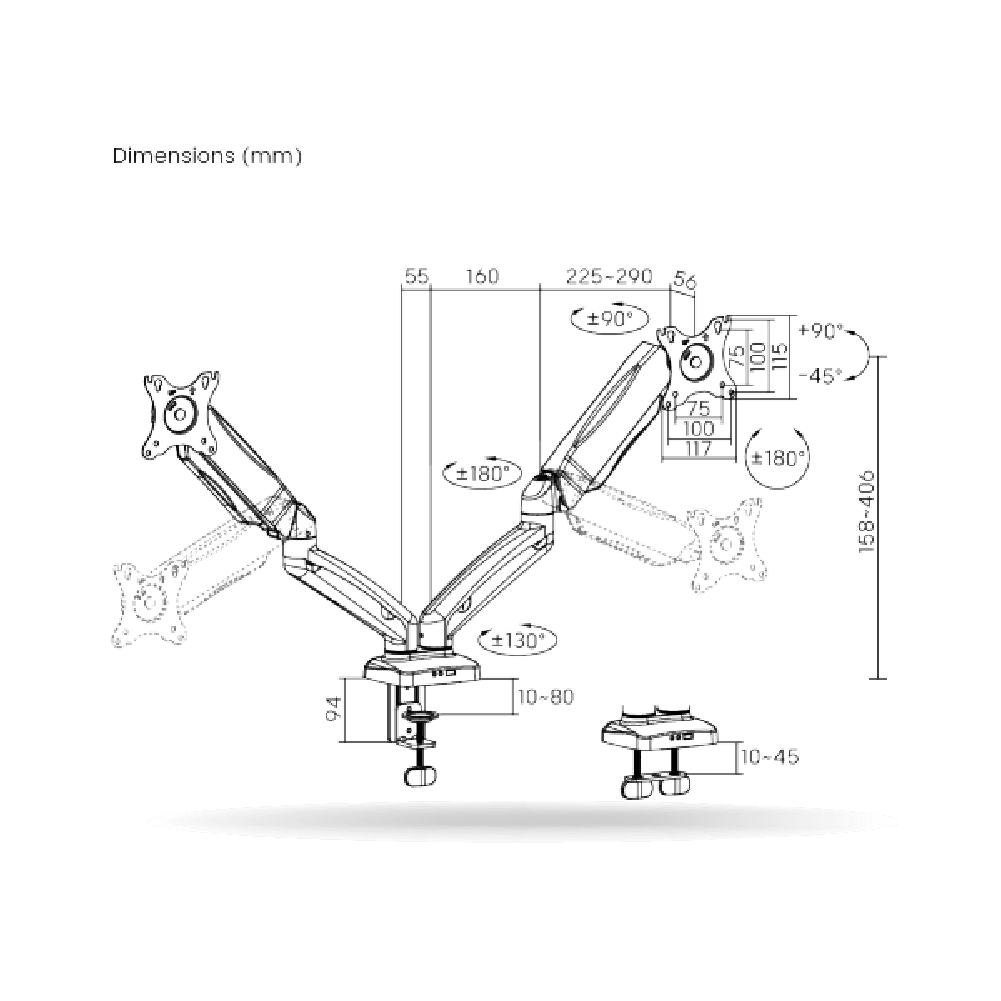 Dimensions (mm)

55
160
225~290
56
±90°
75
100
115
+90°
-45°
75
100
117
±180°
±180°
158~406
±130°
94
10~80
10~45